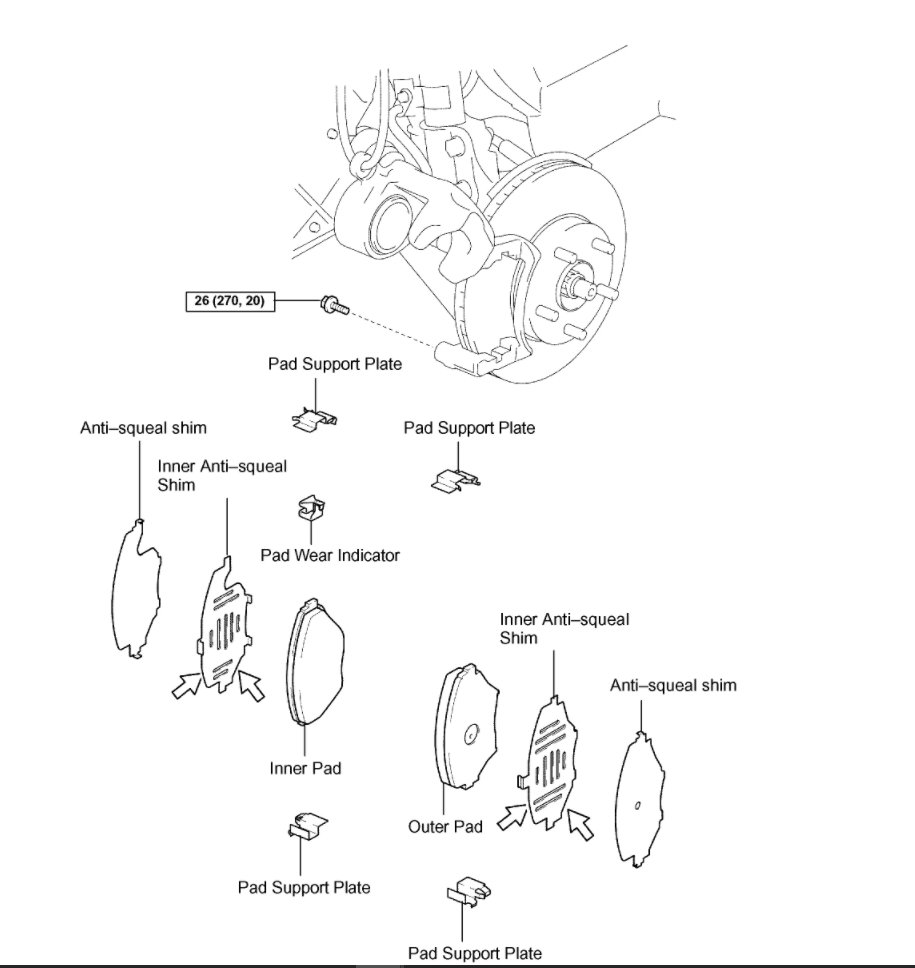 26 (270, 20)

Pad Support Plate

Anti–squeal shim

Pad Support Plate

Inner Anti–squeal Shim

Pad Wear Indicator

Inner Anti–squeal Shim

Anti–squeal shim

Inner Pad

Outer Pad

Pad Support Plate

Pad Support Plate