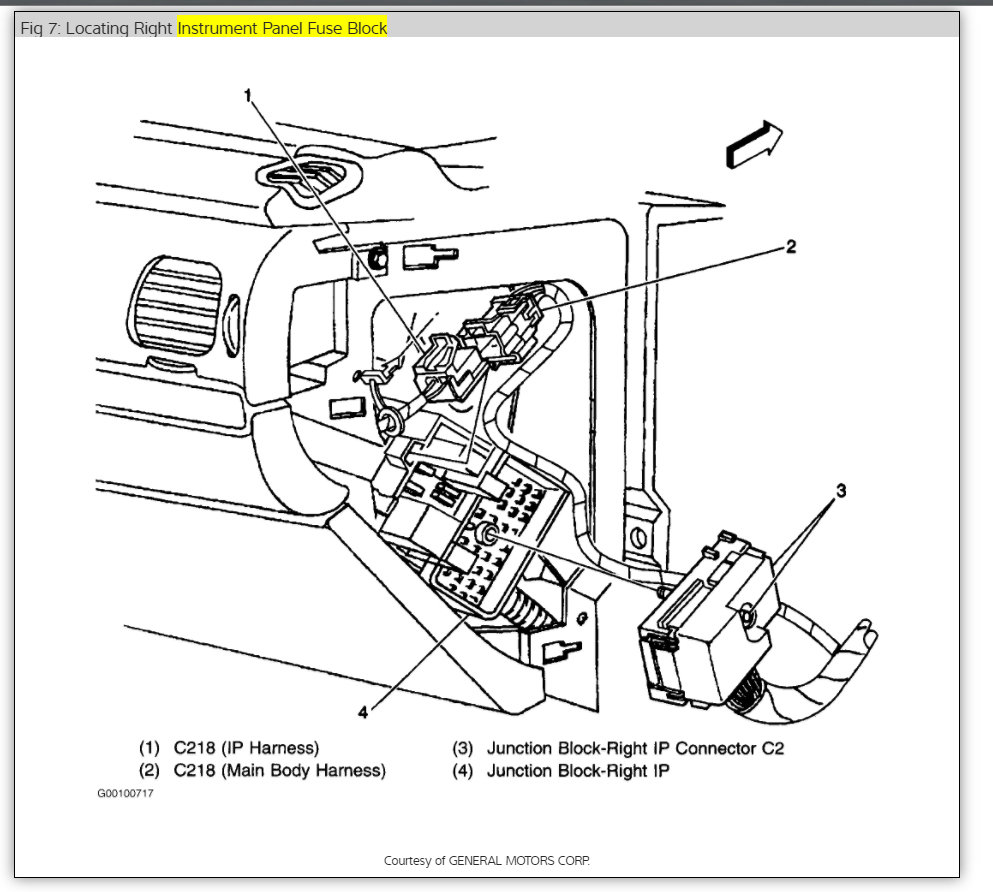 Fig 7: Locating Right Instrument Panel Fuse Block

1

2

3

4

(1) C218 (IP Harness)
(2) C218 (Main Body Harness)
(3) Junction Block-Right IP Connector C2
(4) Junction Block-Right IP

G00100717

Courtesy of GENERAL MOTORS CORP.