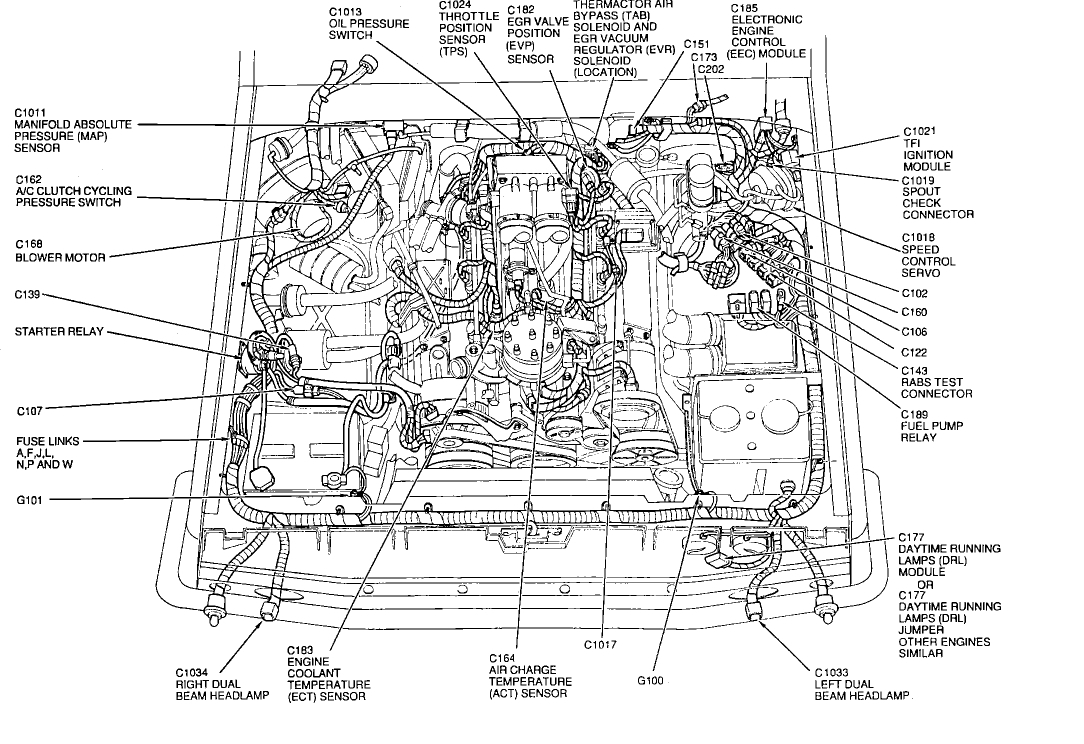 C1013
OIL PRESSURE
SWITCH

C1024
THROTTLE
POSITION
SENSOR
(TPS)

C182
EGR VALVE
POSITION
(EVP)
SENSOR

THERMACTOR AIR
BYPASS (TAB)
SOLENOID AND
EGR VACUUM
REGULATOR (EVR)
SOLENOID
(LOCATION)

C151
C173
C202

C185
ELECTRONIC
ENGINE
CONTROL
(EEC) MODULE

C1011
MANIFOLD ABSOLUTE
PRESSURE (MAP)
SENSOR

C162
A/C CLUTCH CYCLING
PRESSURE SWITCH

C168
BLOWER MOTOR

C139

STARTER RELAY

C107

FUSE LINKS
A,F,J,L,
N,P AND W

G101

C1021
TFI
IGNITION
MODULE

C1019
SPOUT
CHECK
CONNECTOR

C1018
SPEED
CONTROL
SERVO

C102

C160

C106

C122

C143
RABS TEST
CONNECTOR

C189
FUEL PUMP
RELAY

C177
DAYTIME RUNNING
LAMPS (DRL)
MODULE
OR
C177
DAYTIME RUNNING
LAMPS (DRL)
JUMPER
OTHER ENGINES
SIMILAR

C1034
RIGHT DUAL
BEAM HEADLAMP

C183
ENGINE
COOLANT
TEMPERATURE
(ECT) SENSOR

C164
AIR CHARGE
TEMPERATURE
(ACT) SENSOR

C1017

G100

C1033
LEFT DUAL
BEAM HEADLAMP