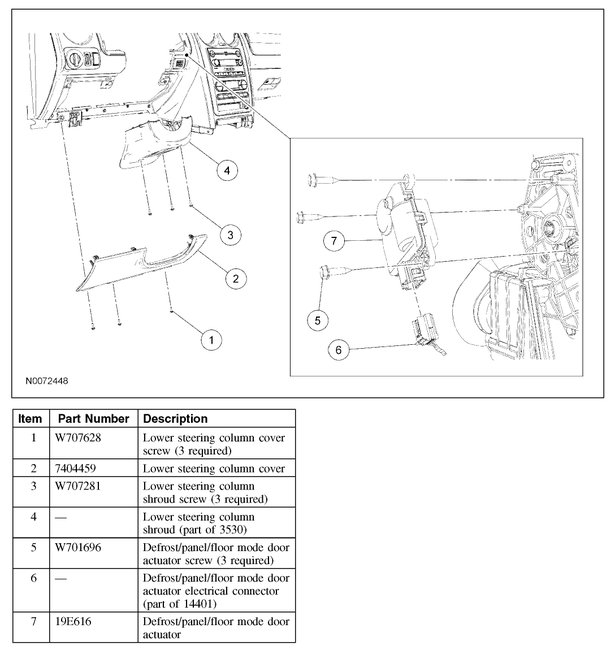 4

3

2

1

7

5

6

N0072448

| Item | Part Number | Description |
|---|---|---|
| 1 | W707628 | Lower steering column cover screw (3 required) |
| 2 | 7404459 | Lower steering column cover |
| 3 | W707281 | Lower steering column shroud screw (3 required) |
| 4 | — | Lower steering column shroud (part of 3530) |
| 5 | W701696 | Defrost/panel/floor mode door actuator screw (3 required) |
| 6 | — | Defrost/panel/floor mode door actuator electrical connector (part of 14401) |
| 7 | 19E616 | Defrost/panel/floor mode door actuator |