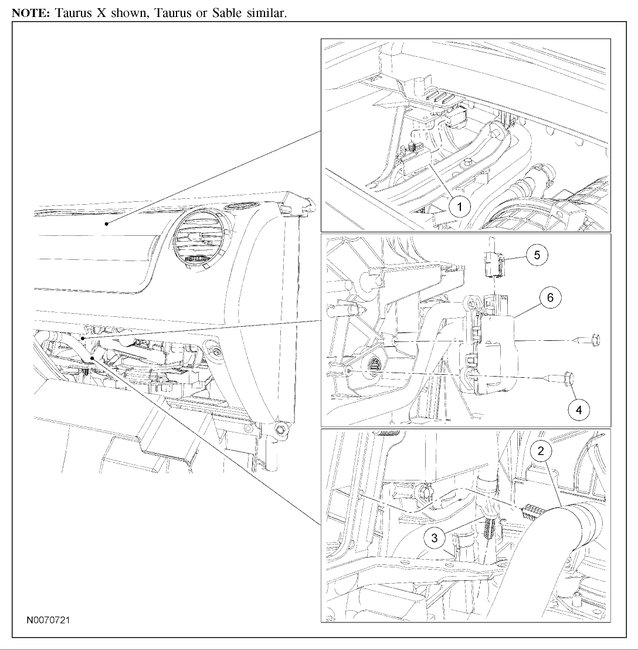 NOTE: Taurus X shown, Taurus or Sable similar.

1

5

6

4

2

3

N0070721