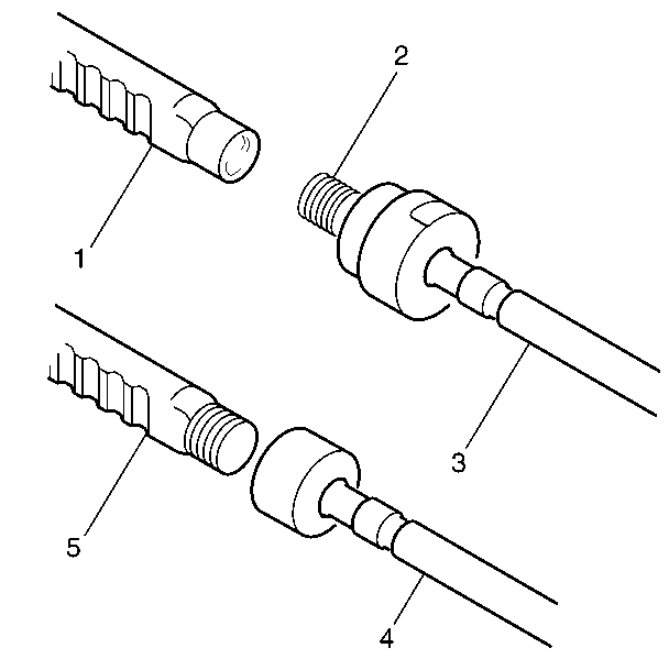 2
1
3
5
4