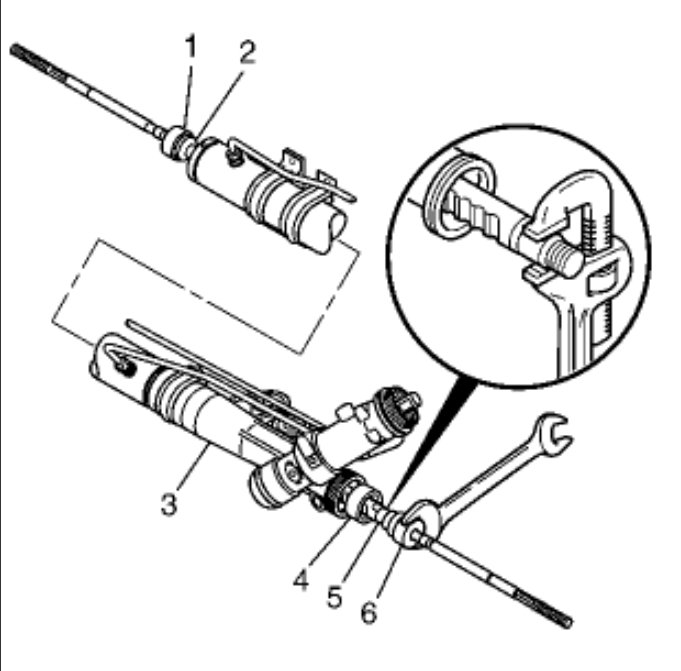 1
2
3
4
5
6