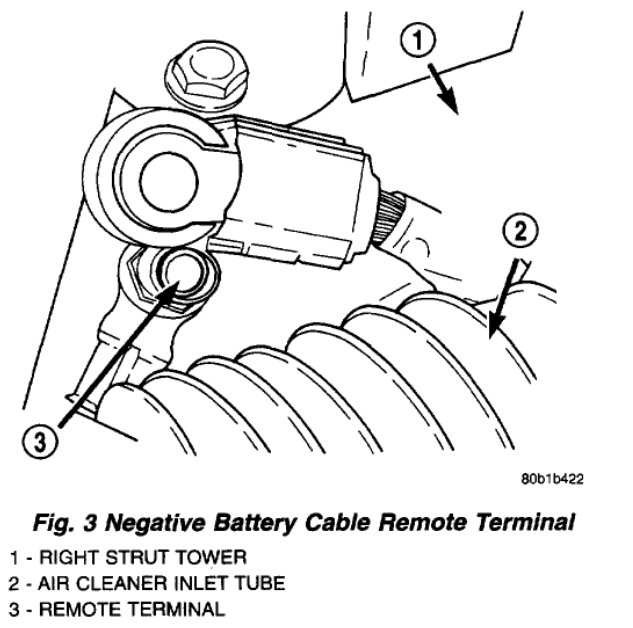 1

2

3

80b1b422

Fig. 3 Negative Battery Cable Remote Terminal

1 - RIGHT STRUT TOWER
2 - AIR CLEANER INLET TUBE
3 - REMOTE TERMINAL