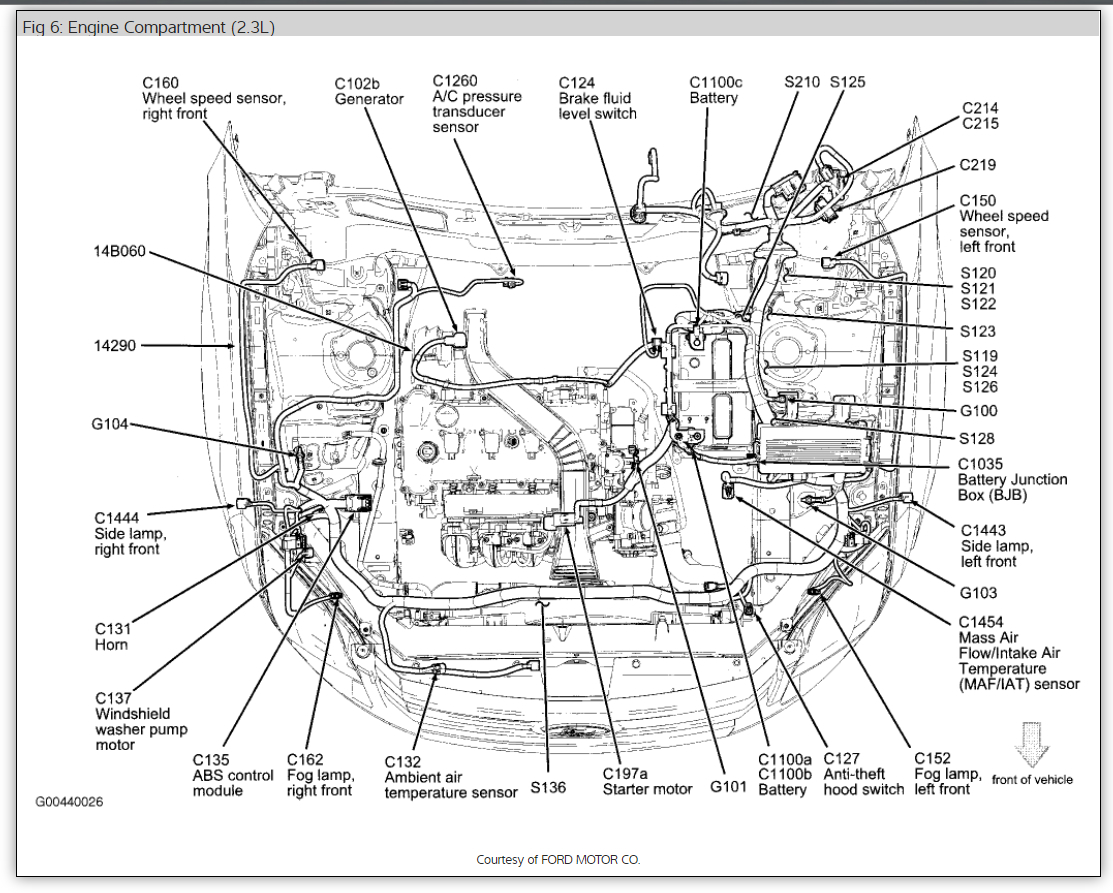 Fig 6: Engine Compartment (2.3L)

C160
Wheel speed sensor, right front

C102b
Generator

C1260
A/C pressure transducer sensor

C124
Brake fluid level switch

C1100c
Battery

S210 S125

C214
C215

C219

C150
Wheel speed sensor, left front

S120
S121
S122

S123

S119
S124
S126

G100

S128

C1035
Battery Junction Box (BJB)

C1443
Side lamp, left front

G103

C1454
Mass Air Flow/Intake Air Temperature (MAF/IAT) sensor

14B060

14290

G104

C1444
Side lamp, right front

C131
Horn

C137
Windshield washer pump motor

C135
ABS control module

C162
Fog lamp, right front

C132
Ambient air temperature sensor

S136

C197a
Starter motor

G101

C1100a
C1100b
Battery

C127
Anti-theft hood switch

C152
Fog lamp, left front

front of vehicle

G00440026

Courtesy of FORD MOTOR CO.