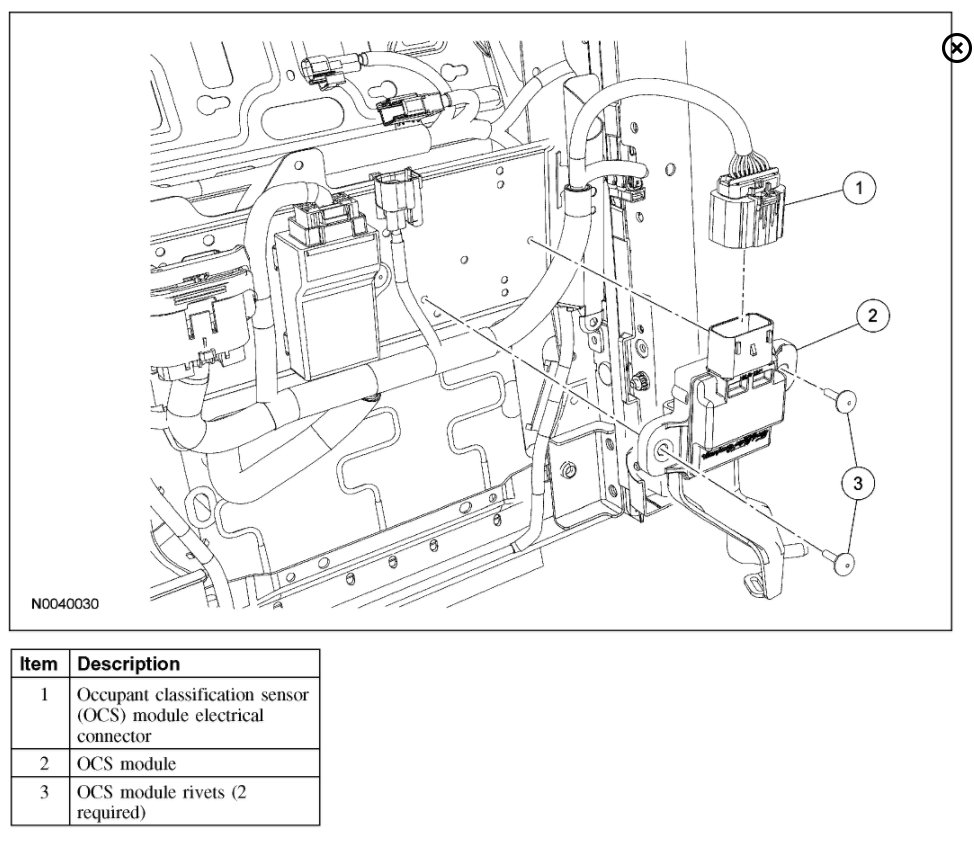 1

2

3

N0040030

| Item | Description |
|---|---|
| 1 | Occupant classification sensor (OCS) module electrical connector |
| 2 | OCS module |
| 3 | OCS module rivets (2 required) |