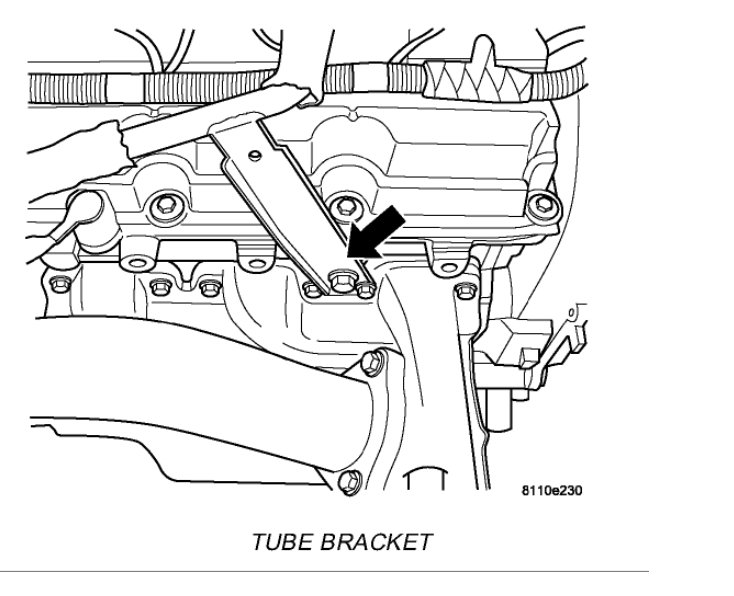 8110e230

TUBE BRACKET