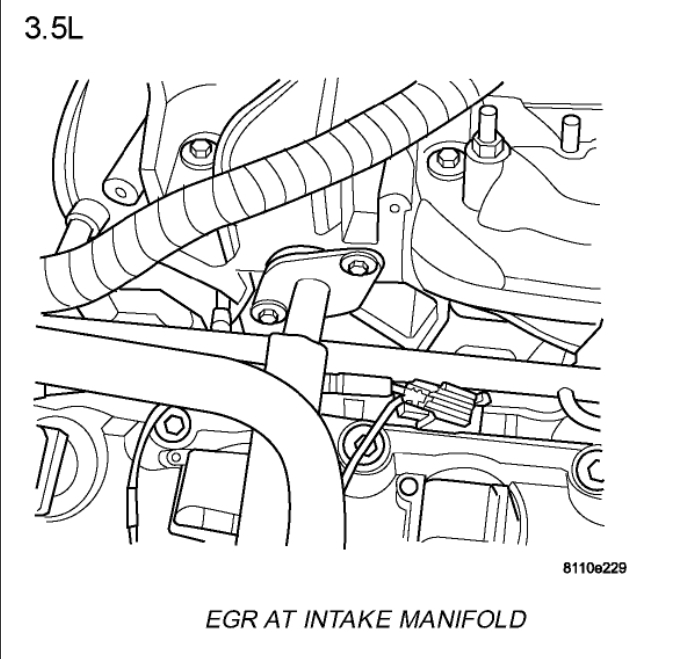 3.5L

8110e229

EGR AT INTAKE MANIFOLD