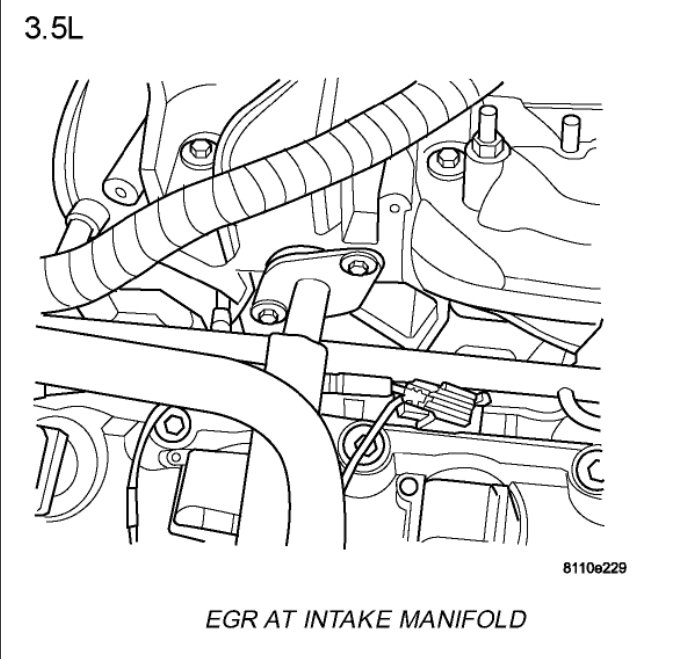 3.5L

8110e229

EGR AT INTAKE MANIFOLD