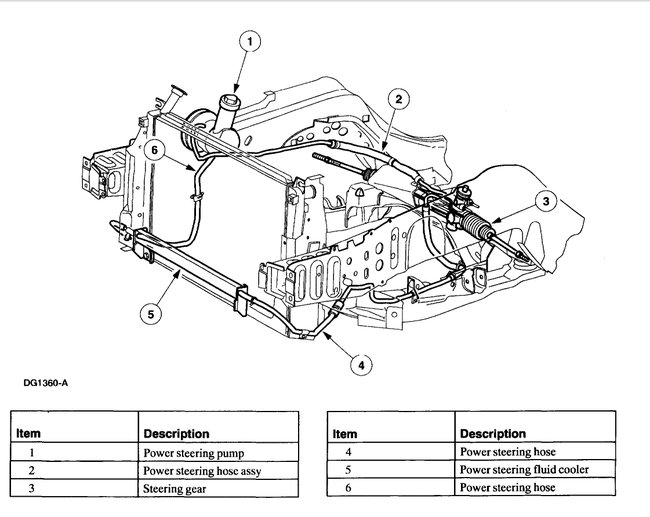 1

2

6

3

5

4

DG1360-A

| Item | Description |
|---|---|
| 1 | Power steering pump |
| 2 | Power steering hose assy |
| 3 | Steering gear |

| Item | Description |
|---|---|
| 4 | Power steering hose |
| 5 | Power steering fluid cooler |
| 6 | Power steering hose |