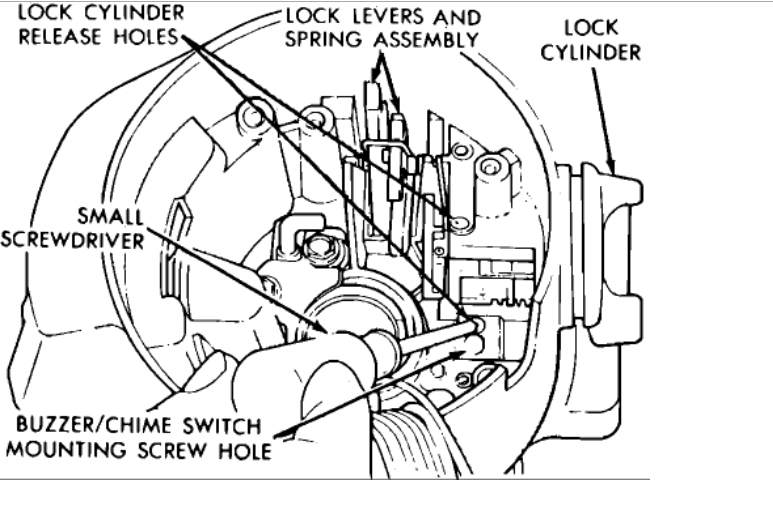 LOCK CYLINDER RELEASE HOLES

LOCK LEVERS AND SPRING ASSEMBLY

LOCK CYLINDER

SMALL SCREWDRIVER

BUZZER/CHIME SWITCH MOUNTING SCREW HOLE