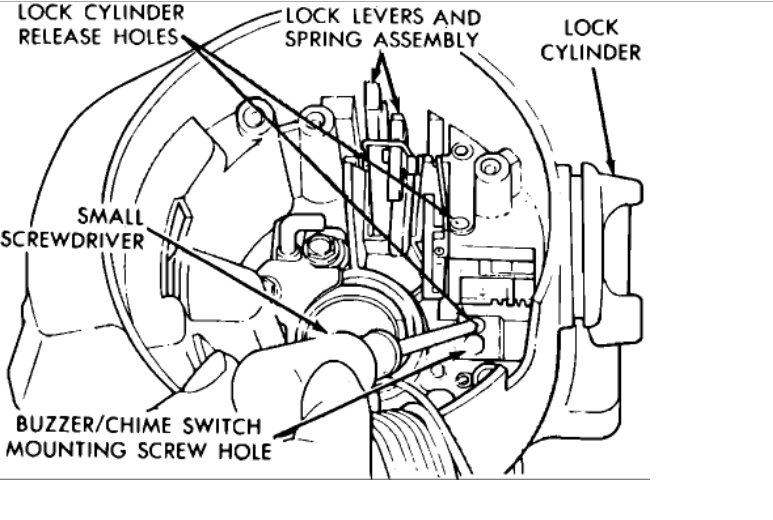 LOCK CYLINDER RELEASE HOLES

LOCK LEVERS AND SPRING ASSEMBLY

LOCK CYLINDER

SMALL SCREWDRIVER

BUZZER/CHIME SWITCH MOUNTING SCREW HOLE