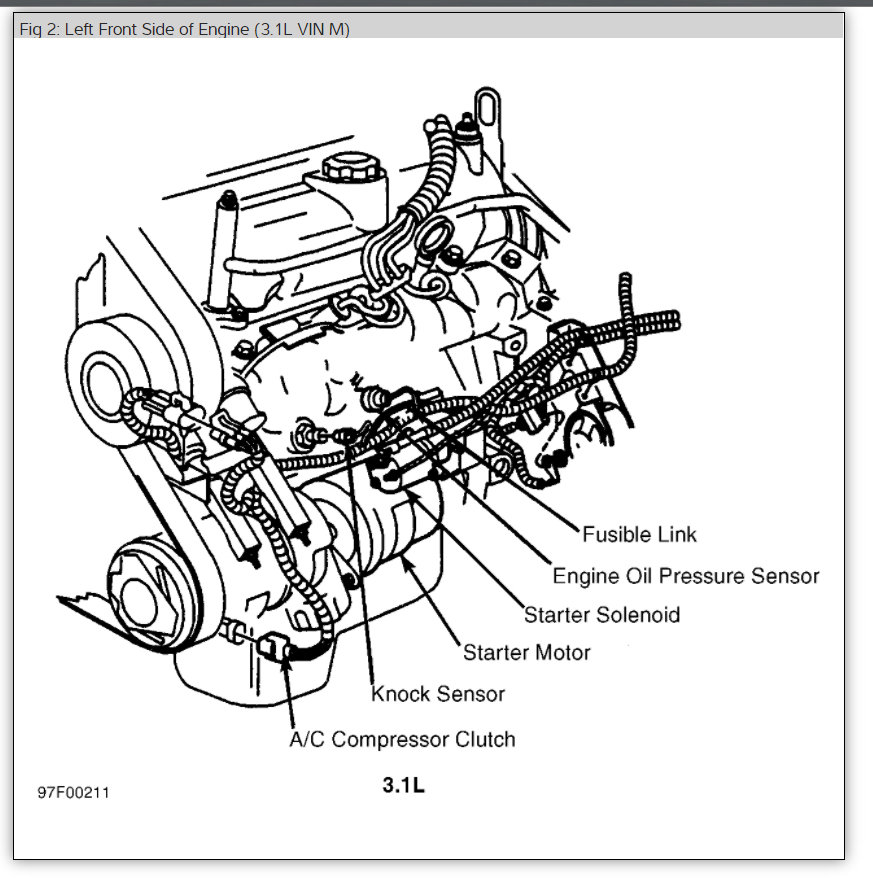 Fig 2: Left Front Side of Engine (3.1L VIN M)

Fusible Link
Engine Oil Pressure Sensor
Starter Solenoid
Starter Motor
Knock Sensor
A/C Compressor Clutch

97F00211

3.1L