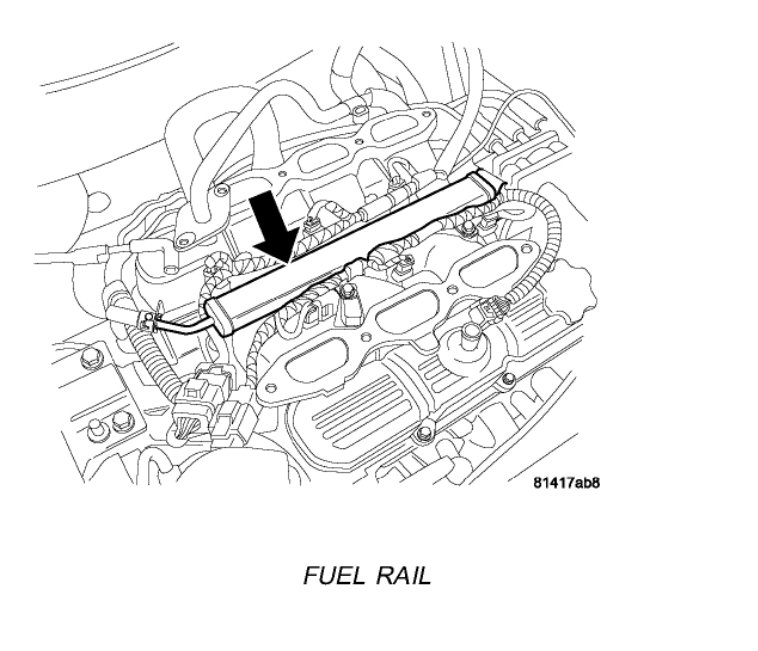 81417ab8

FUEL RAIL