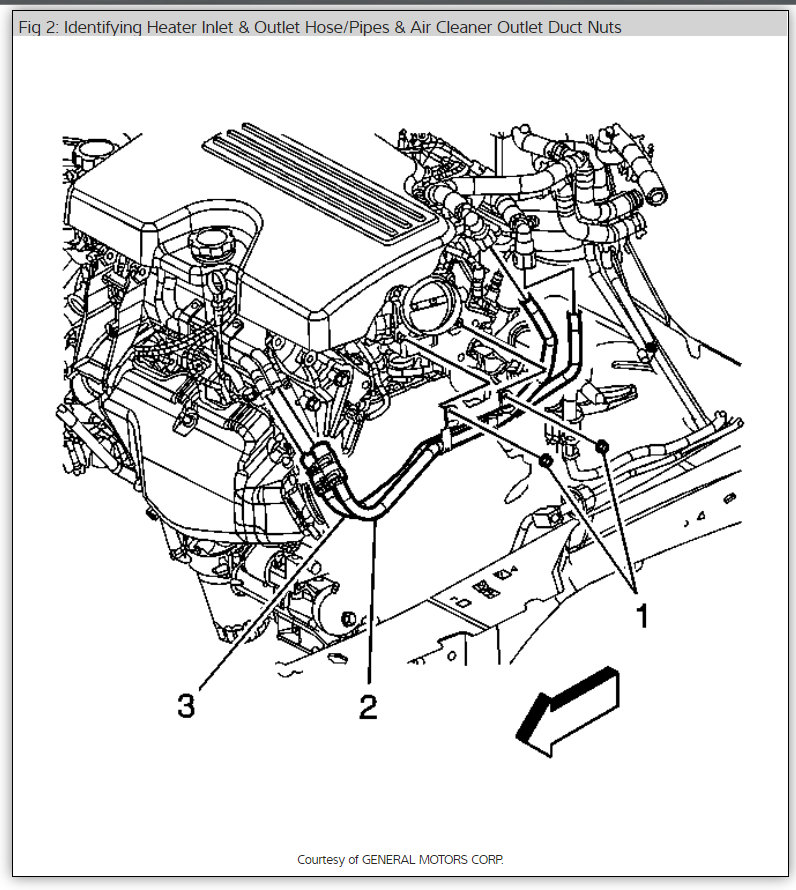 Fig 2: Identifying Heater Inlet & Outlet Hose/Pipes & Air Cleaner Outlet Duct Nuts

1

3

2

Courtesy of GENERAL MOTORS CORP.