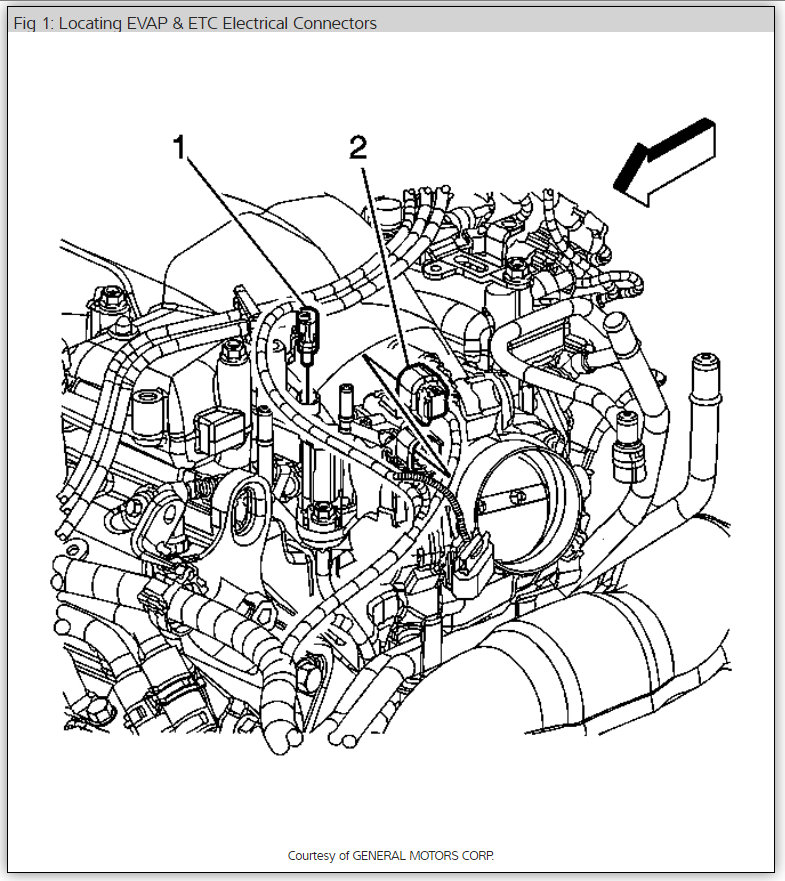 Fig 1: Locating EVAP & ETC Electrical Connectors

1

2

Courtesy of GENERAL MOTORS CORP.