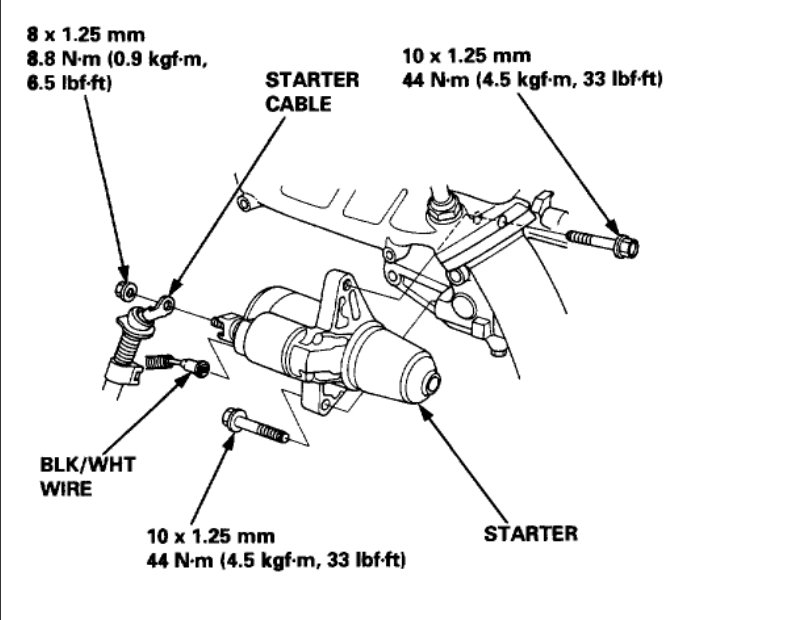 8 x 1.25 mm
8.8 N·m (0.9 kgf·m, 6.5 lbf·ft)

STARTER CABLE

10 x 1.25 mm
44 N·m (4.5 kgf·m, 33 lbf·ft)

BLK/WHT WIRE

10 x 1.25 mm
44 N·m (4.5 kgf·m, 33 lbf·ft)

STARTER