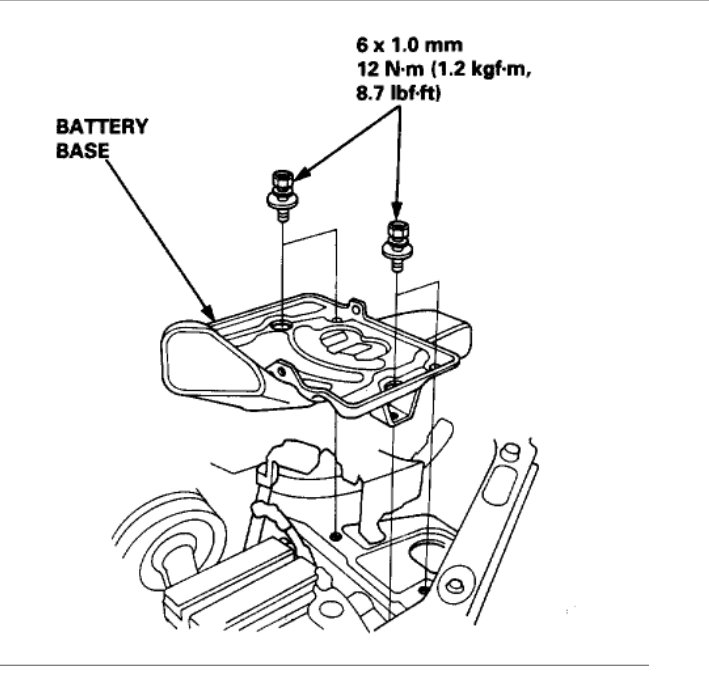 6 x 1.0 mm
12 N·m (1.2 kgf·m, 8.7 lbf·ft)

BATTERY BASE