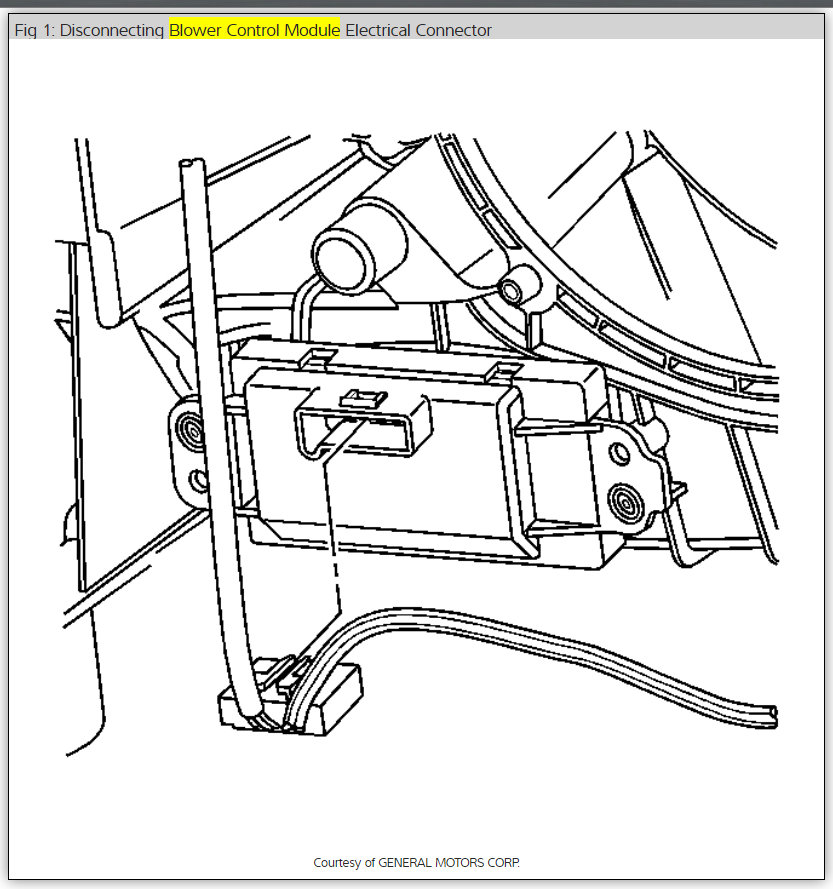 Fig 1: Disconnecting Blower Control Module Electrical Connector

Courtesy of GENERAL MOTORS CORP.