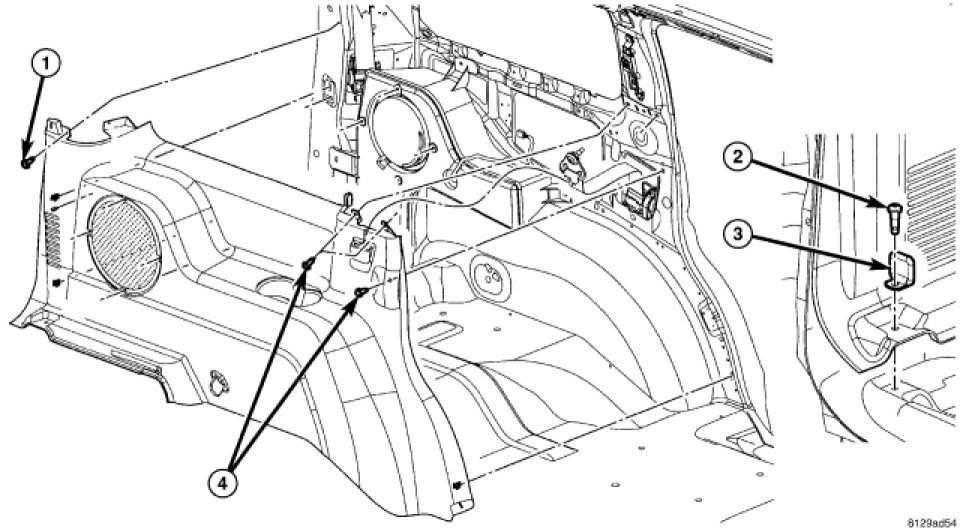 1

2

3

4

8129ad54