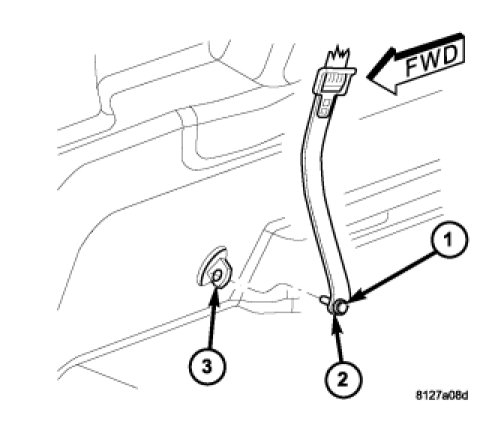 FWD

1

3

2

8127a08d