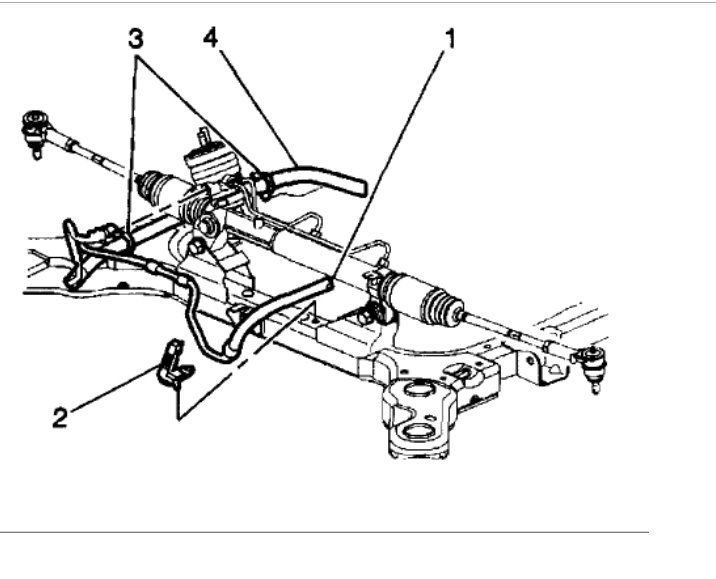 3
4
1
2