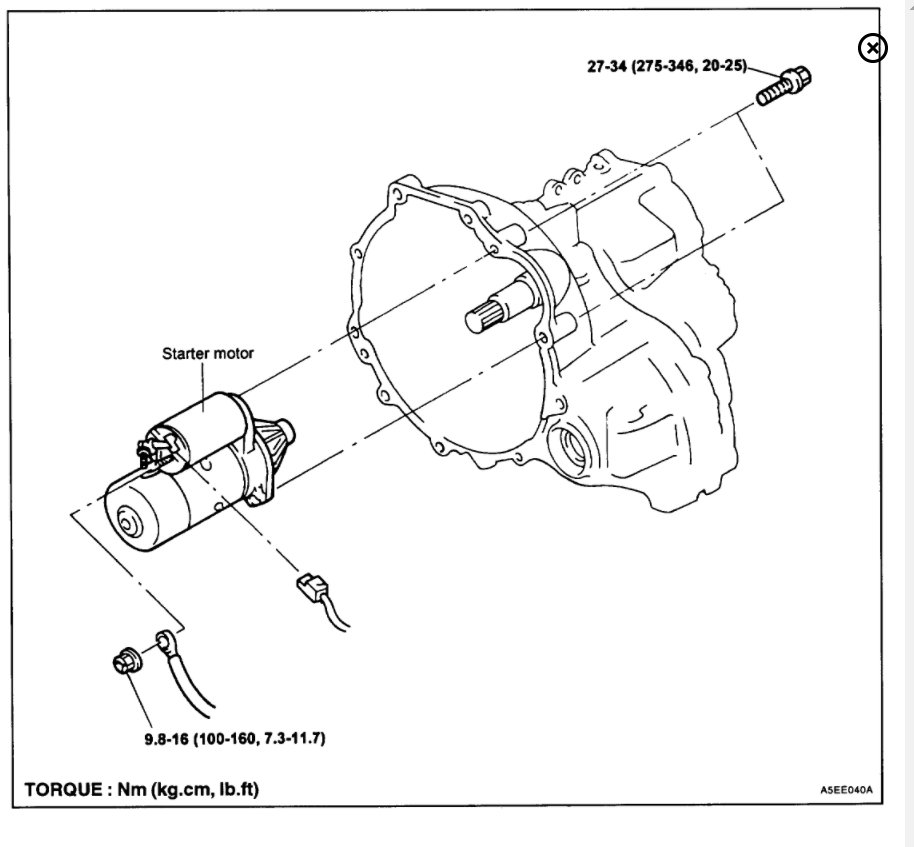 27-34 (275-346, 20-25)

Starter motor

9.8-16 (100-160, 7.3-11.7)

TORQUE : Nm (kg.cm, lb.ft)

A5EE040A