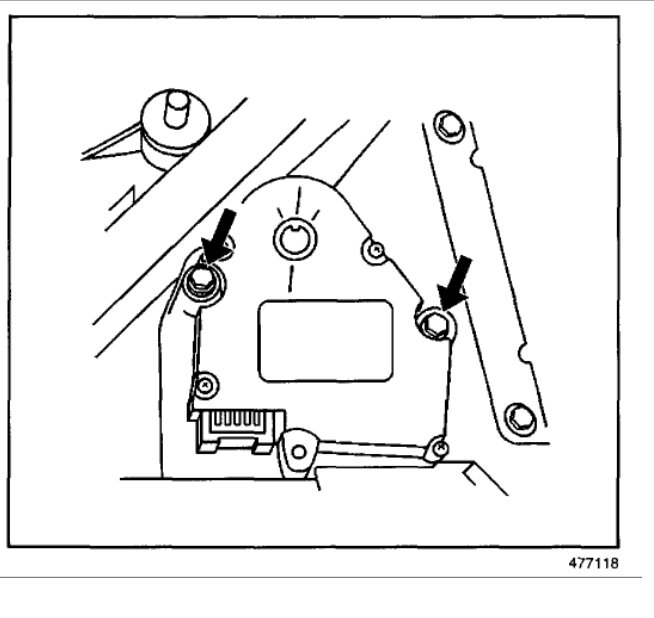 477118