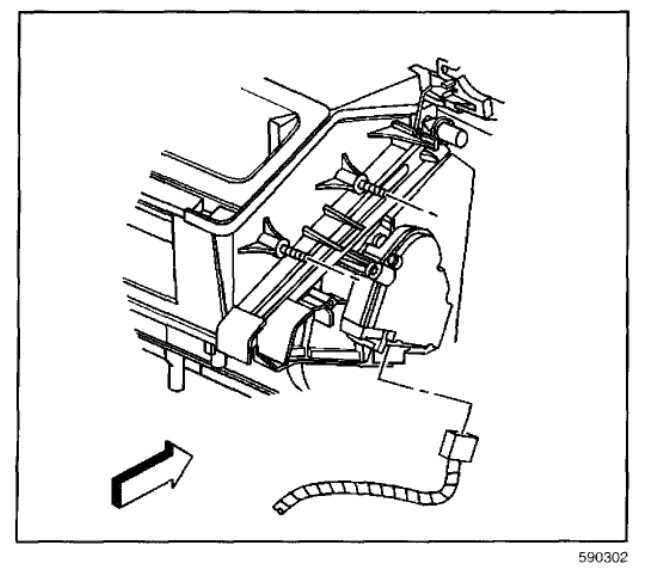 590302