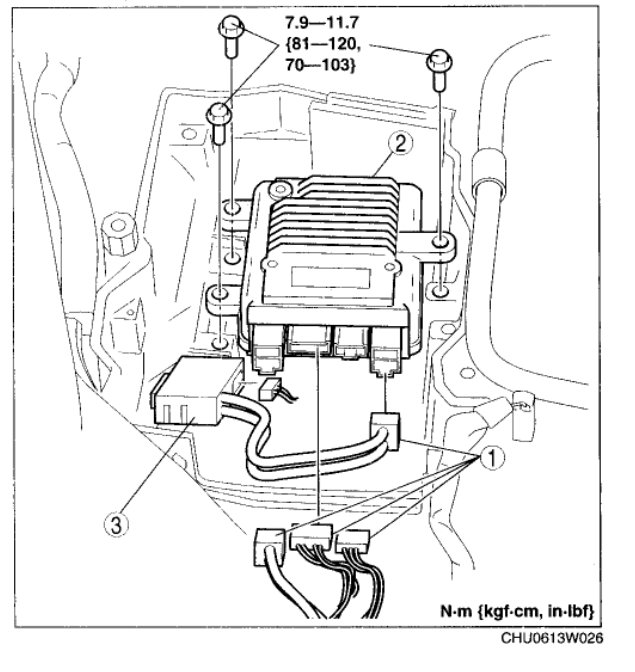 7.9—11.7
{81—120,
70—103}

2

1

3

N·m {kgf·cm, in·lbf}

CHU0613W026