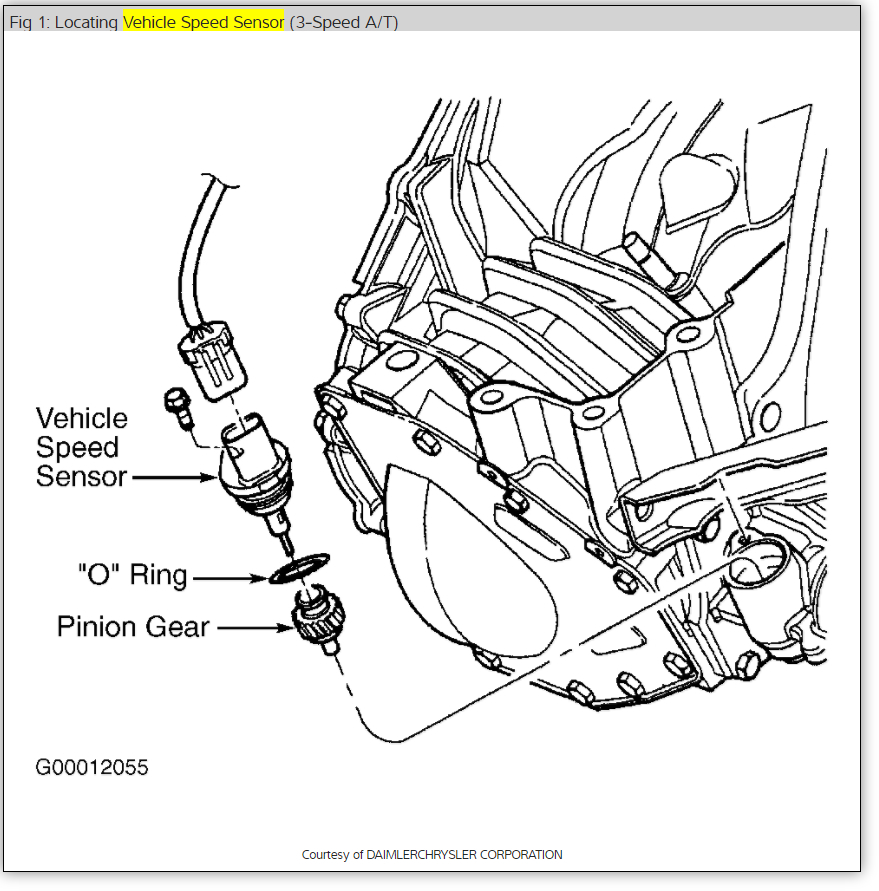 Fig 1: Locating Vehicle Speed Sensor (3-Speed A/T)

Vehicle Speed Sensor

"O" Ring

Pinion Gear

G00012055

Courtesy of DAIMLERCHRYSLER CORPORATION