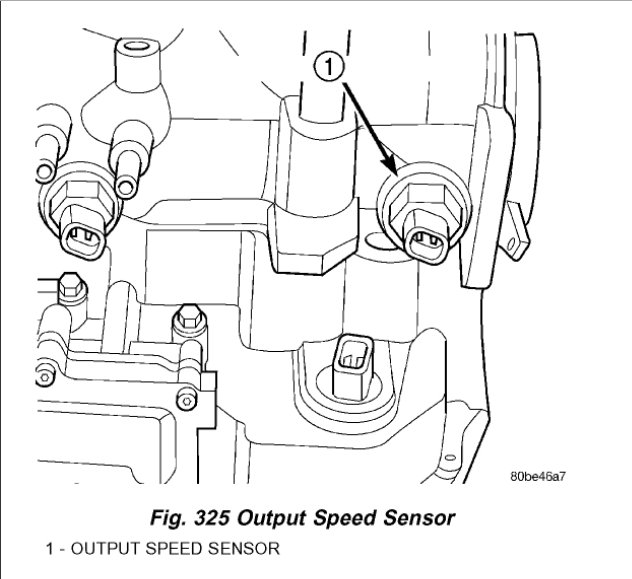 1

80be46a7

Fig. 325 Output Speed Sensor

1 - OUTPUT SPEED SENSOR