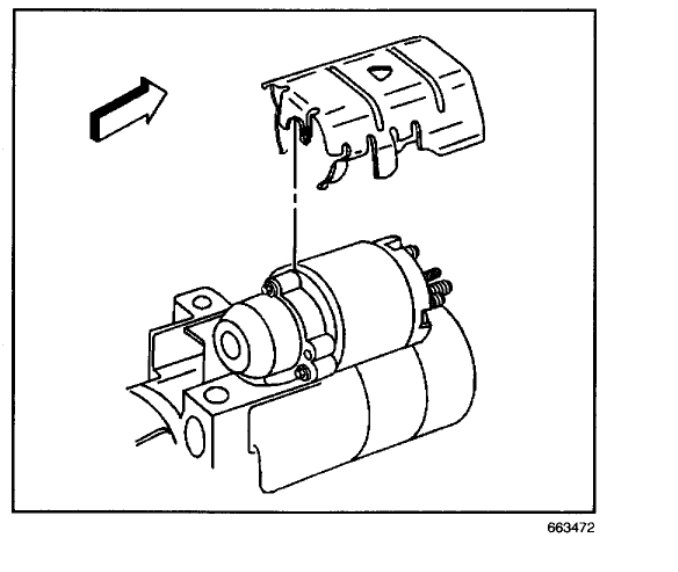 663472