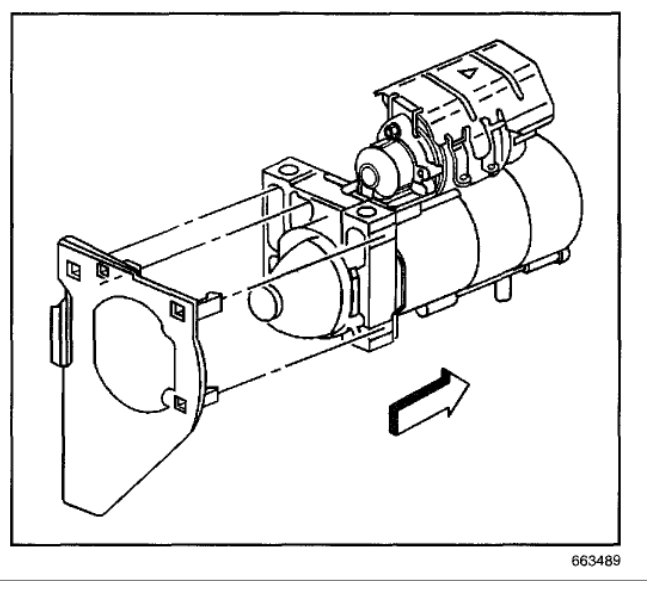 663489