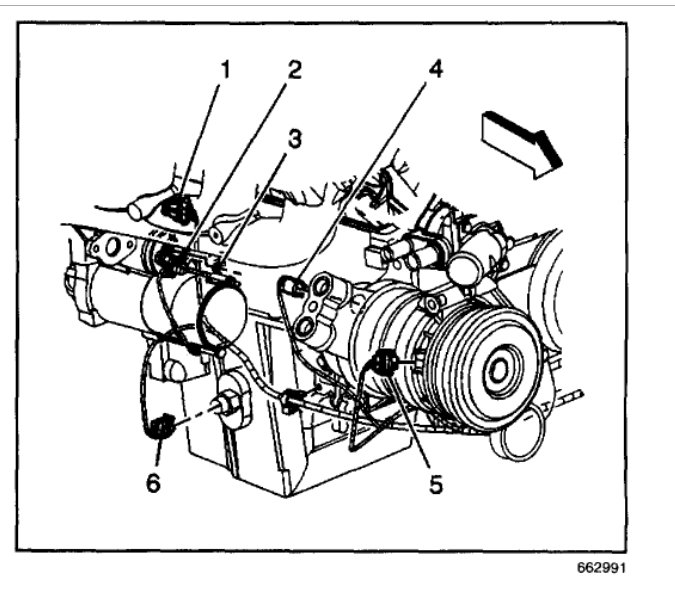 1
2
3
4
6
5
662991