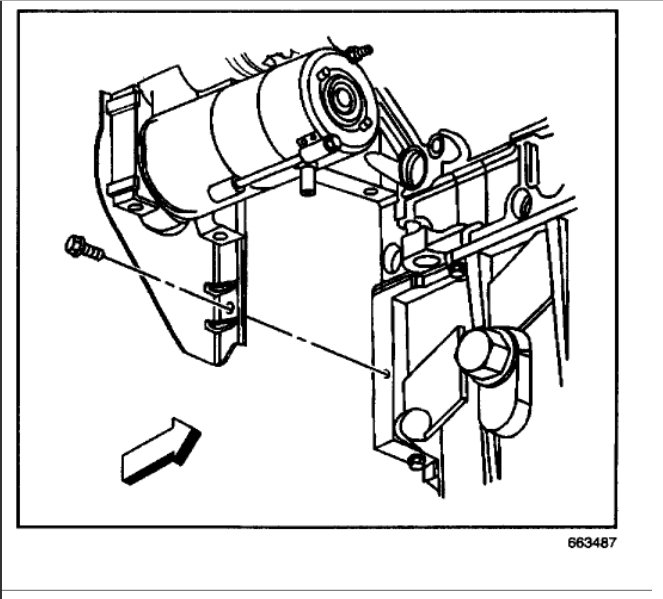 663487