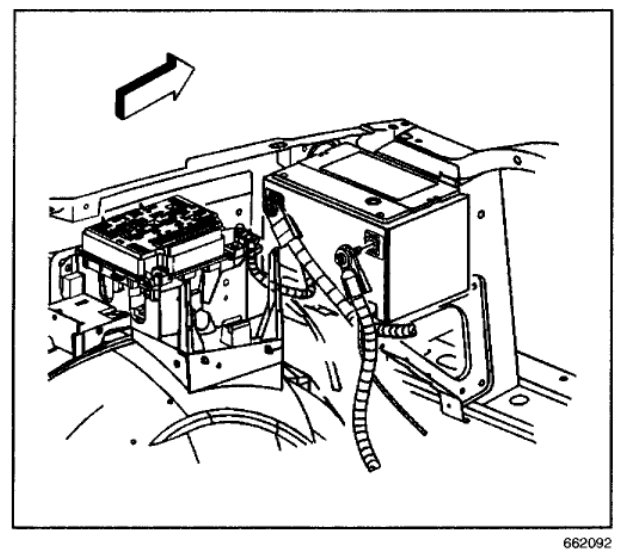 662092