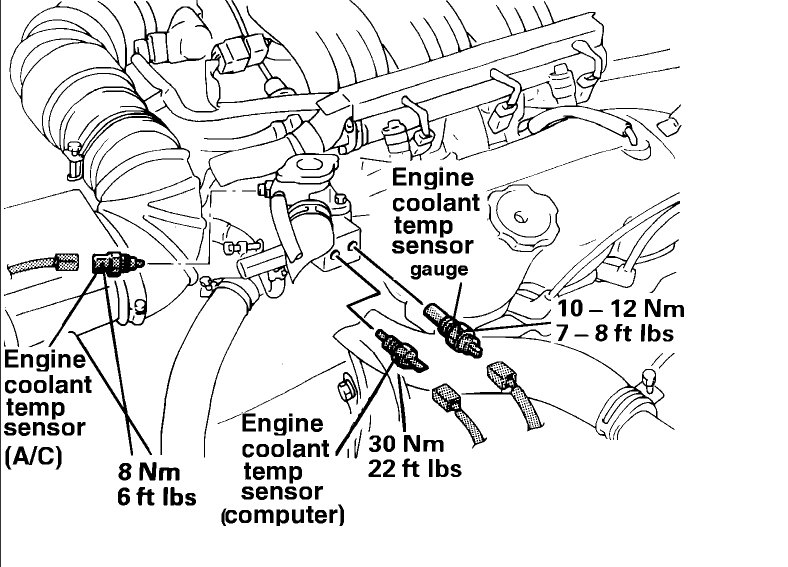 Engine coolant temp sensor gauge

10 – 12 Nm
7 – 8 ft lbs

Engine coolant temp sensor (A/C)

8 Nm
6 ft lbs

Engine coolant temp sensor (computer)

30 Nm
22 ft lbs