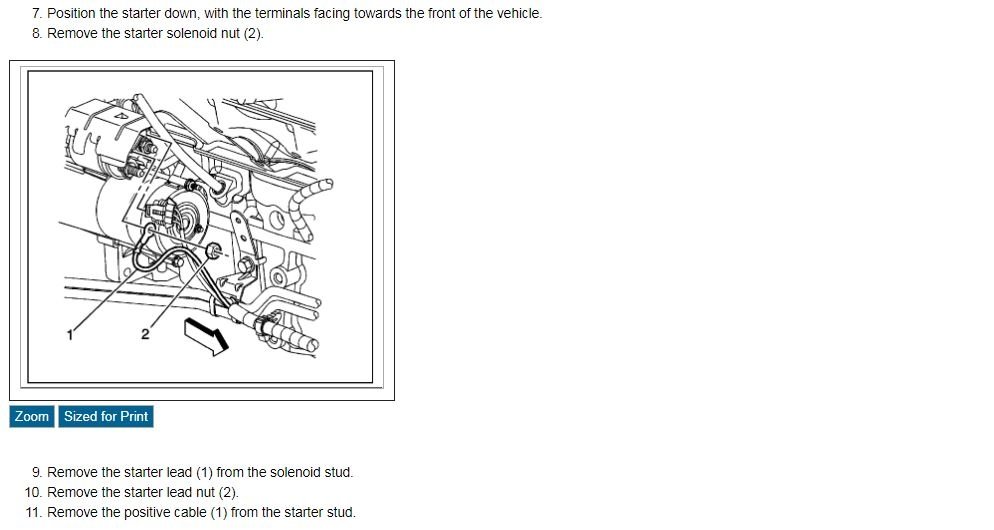 7. Position the starter down, with the terminals facing towards the front of the vehicle.
8. Remove the starter solenoid nut (2).

1
2

Zoom Sized for Print

9. Remove the starter lead (1) from the solenoid stud.
10. Remove the starter lead nut (2).
11. Remove the positive cable (1) from the starter stud.