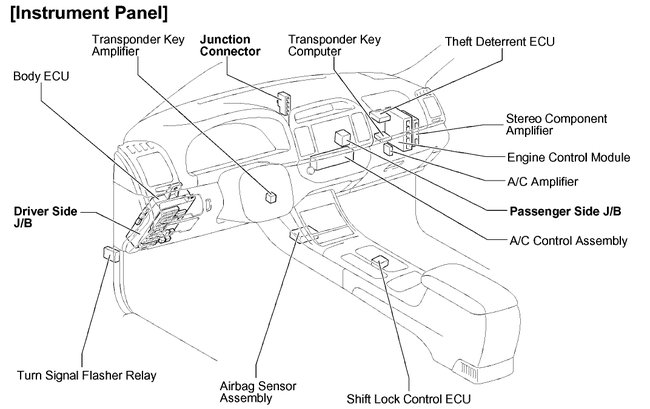 [Instrument Panel]

Transponder Key Amplifier

Junction Connector

Transponder Key Computer

Theft Deterrent ECU

Body ECU

Stereo Component Amplifier

Engine Control Module

A/C Amplifier

Driver Side J/B

Passenger Side J/B

A/C Control Assembly

Turn Signal Flasher Relay

Airbag Sensor Assembly

Shift Lock Control ECU