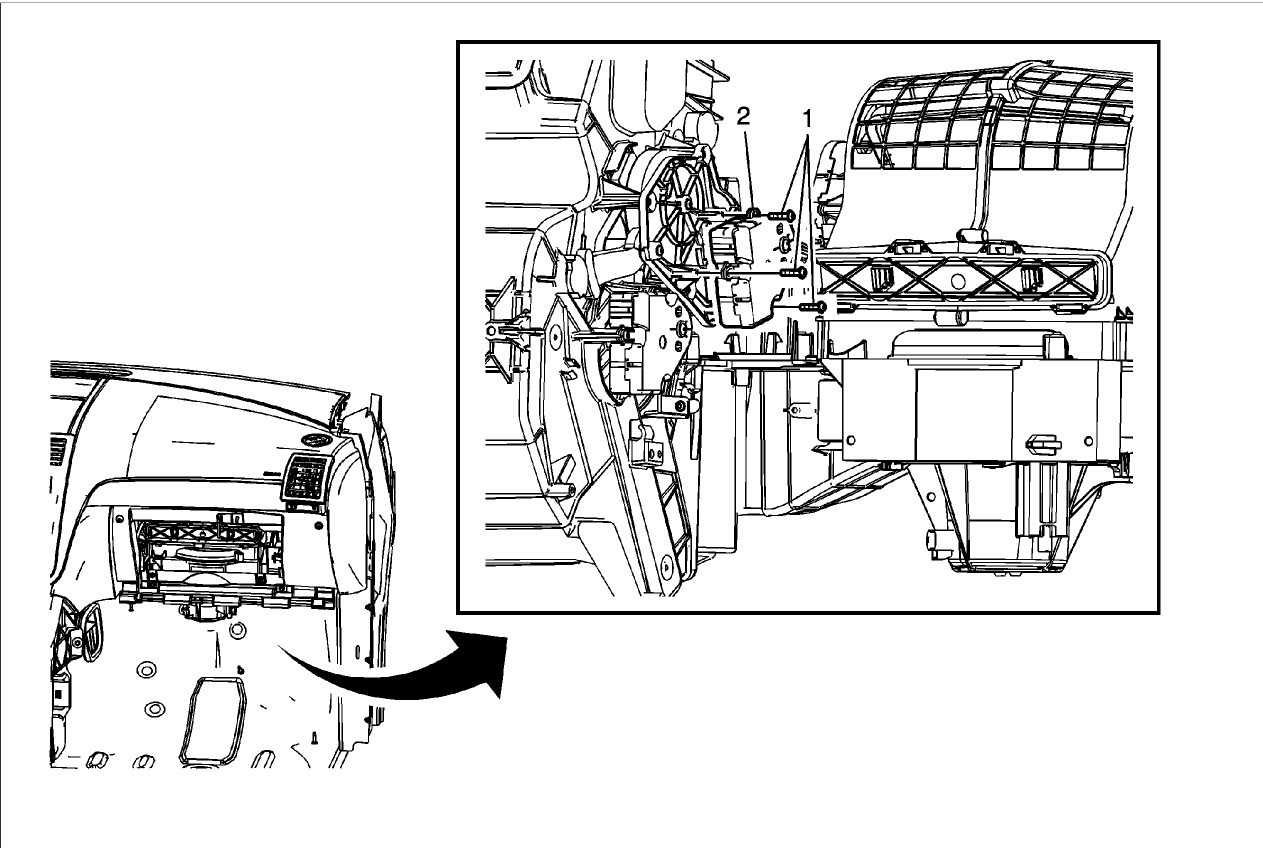 2
1