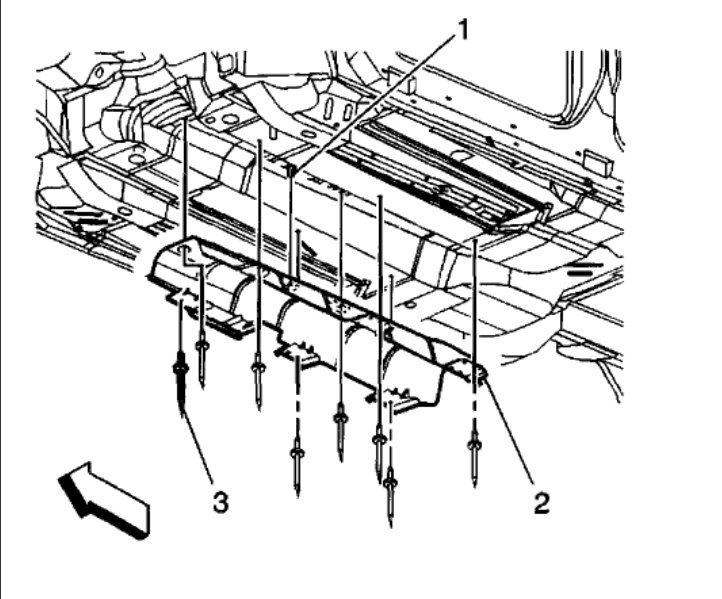 1

3

2