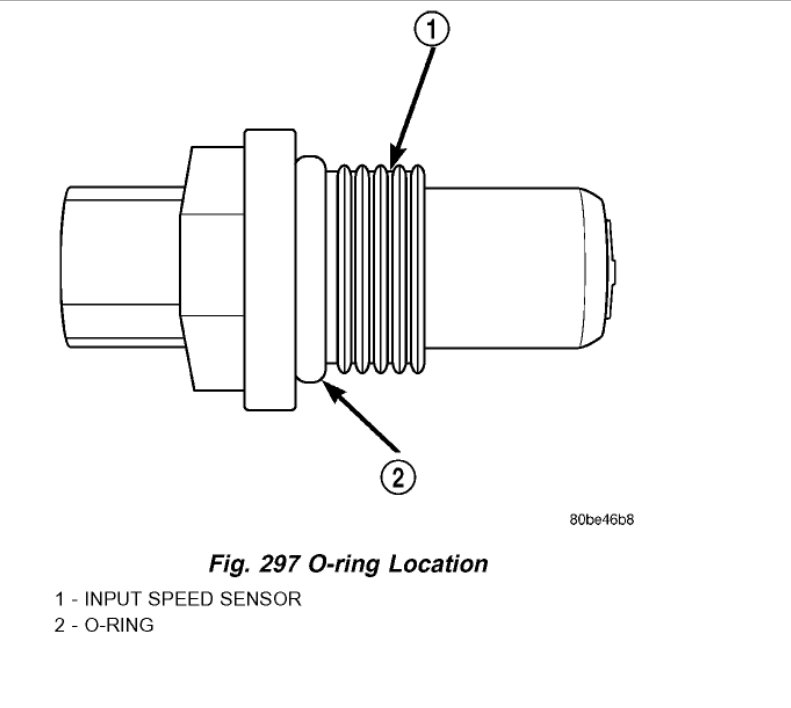 1

2

80be46b8

Fig. 297 O-ring Location

1 - INPUT SPEED SENSOR
2 - O-RING