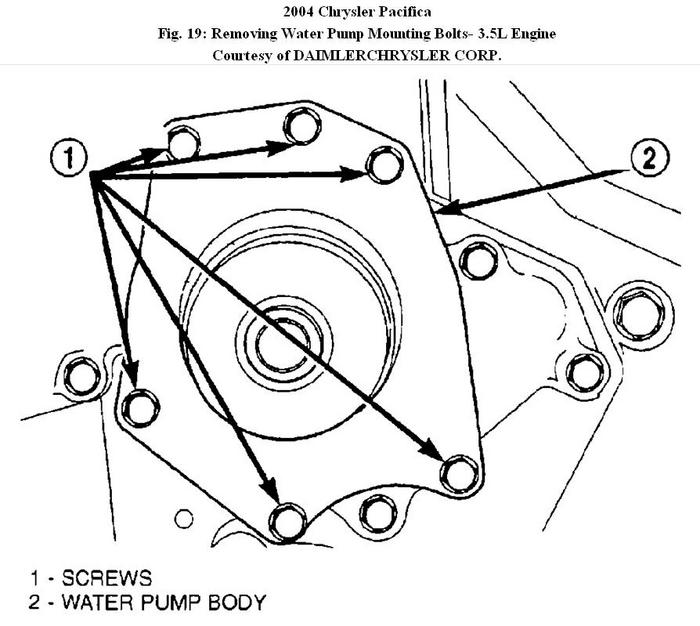 2004 Chrysler Pacifica
Fig. 19: Removing Water Pump Mounting Bolts- 3.5L Engine
Courtesy of DAIMLERCHRYSLER CORP.

1

2

1 - SCREWS
2 - WATER PUMP BODY