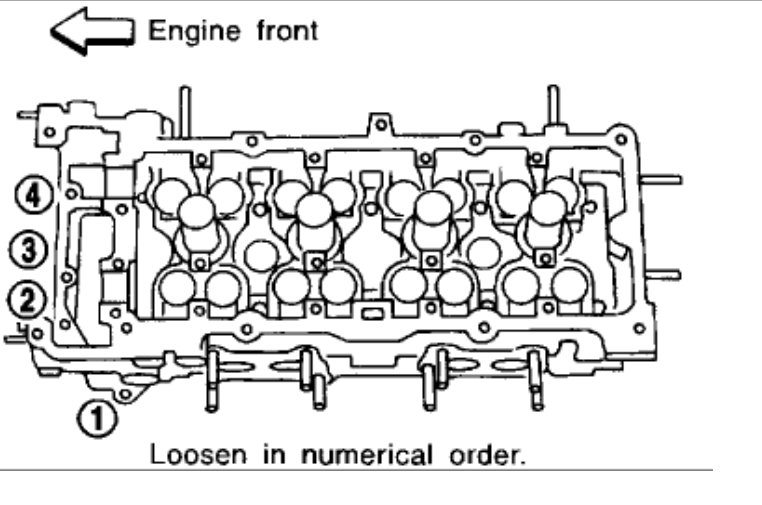 Engine front

4

3

2

1

Loosen in numerical order.