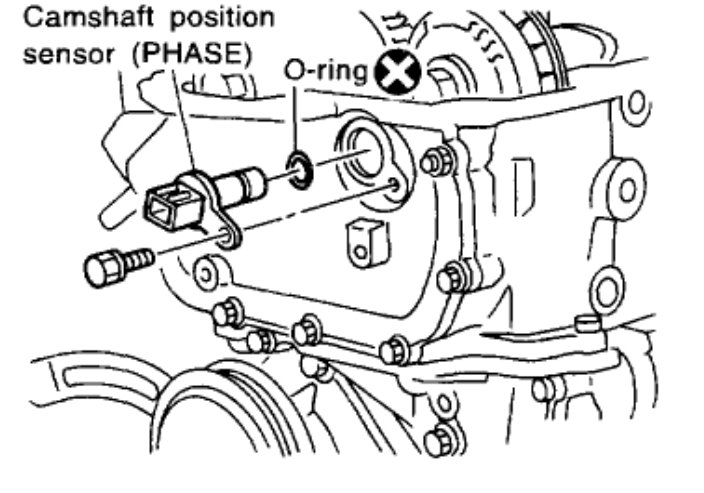 Camshaft position sensor (PHASE)

O-ring