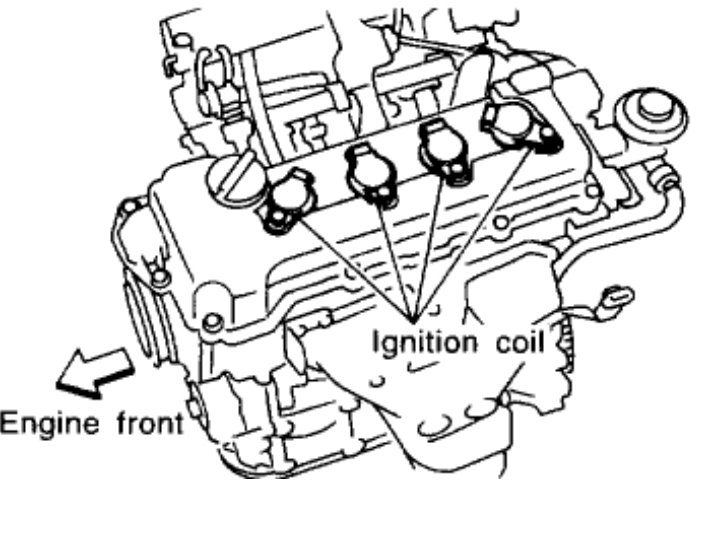 Ignition coil

Engine front