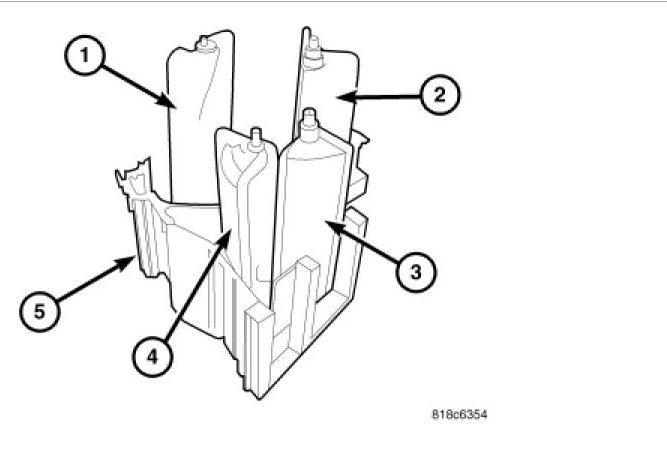 1
2
3
4
5
818c6354