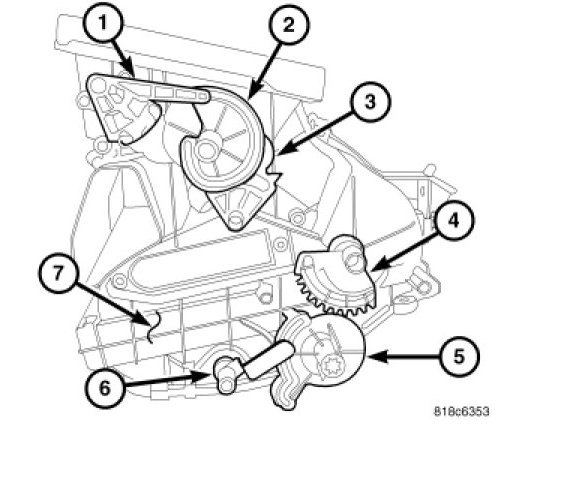 1
2
3
4
7
5
6
818c6353