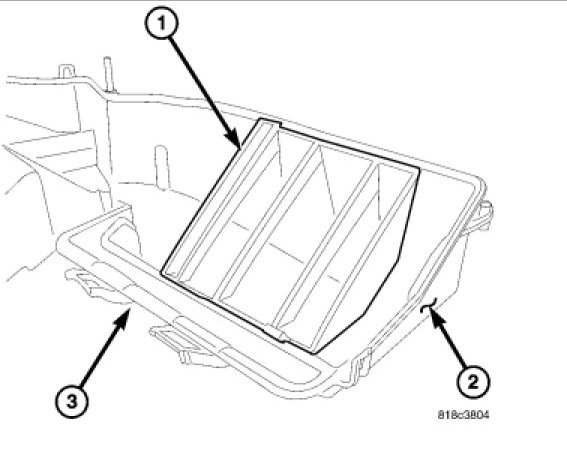 1

2

3

818c3804